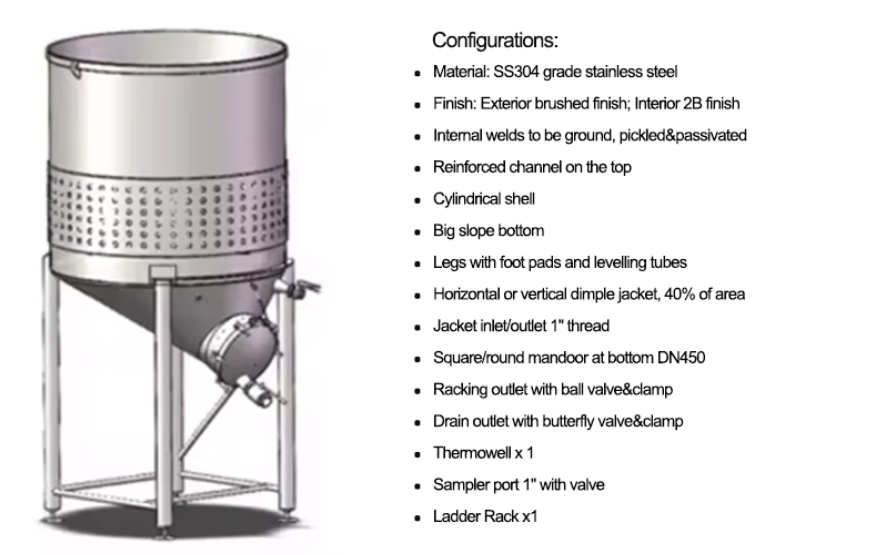 Configurations:

- Material: SS304 grade stainless steel
- Finish: Exterior brushed finish; Interior 2B finish
- Internal welds to be ground, pickled&passivated
- Reinforced channel on the top
- Cylindrical shell
- Big slope bottom
- Legs with foot pads and levelling tubes
- Horizontal or vertical dimple jacket, 40% of area
- Jacket inlet/outlet 1" thread
- Square/round mandoor at bottom DN450
- Racking outlet with ball valve&clamp
- Drain outlet with butterfly valve&clamp
- Thermowell x 1
- Sampler port 1" with valve
- Ladder Rack x1