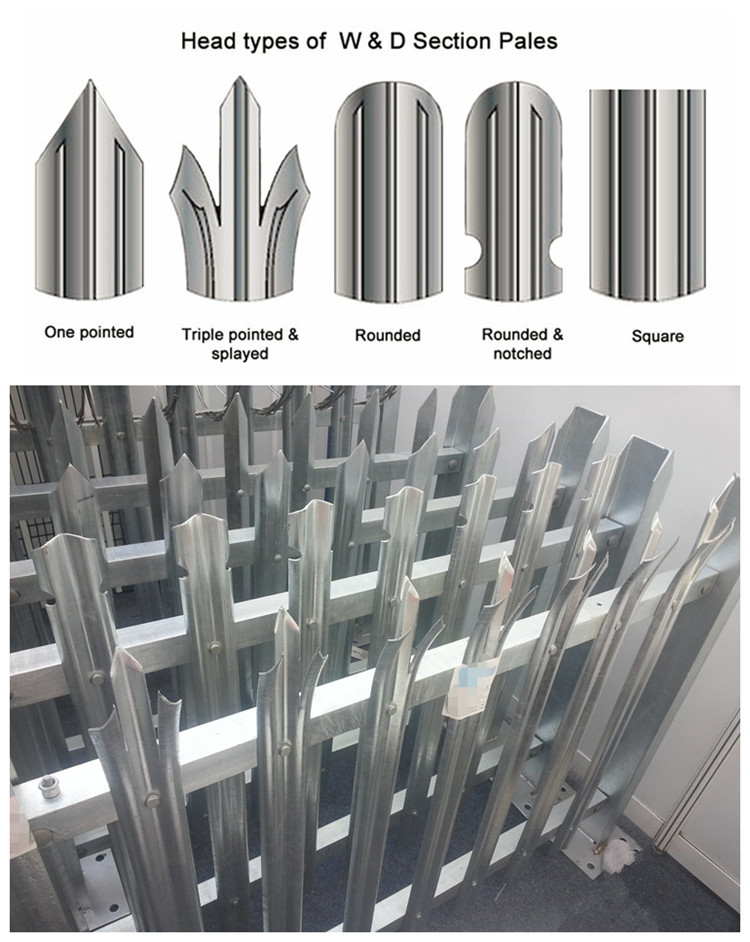 Head types of W & D Section Pales

One pointed

Triple pointed & splayed

Rounded

Rounded & notched

Square