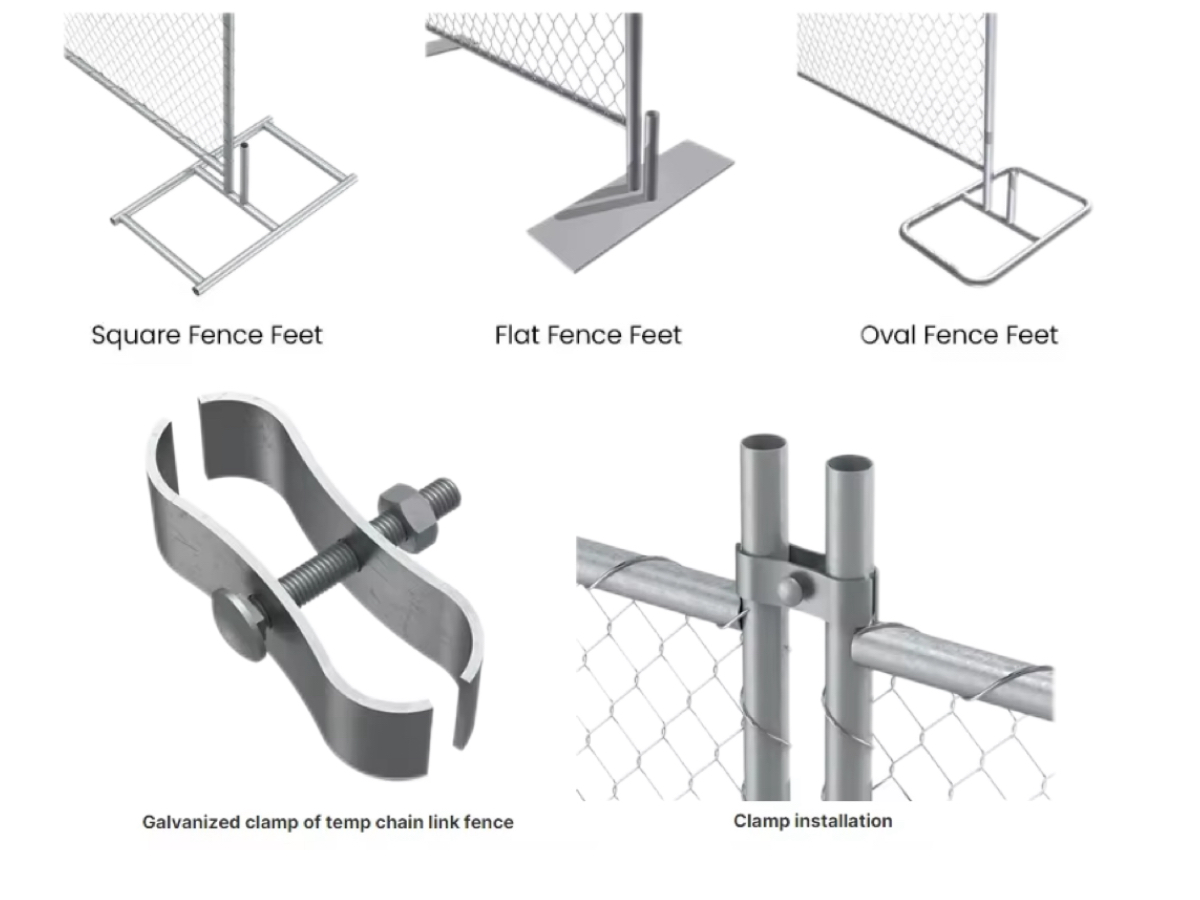 Square Fence Feet

Flat Fence Feet

Oval Fence Feet

Galvanized clamp of temp chain link fence

Clamp installation