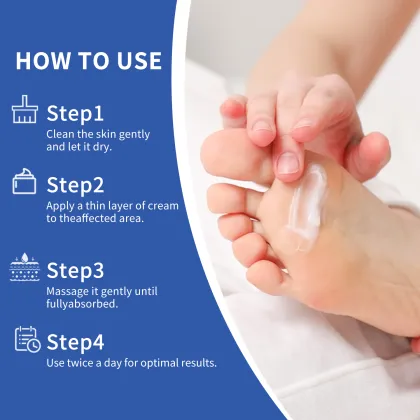 HOW TO USE

Step1
Clean the skin gently and let it dry.

Step2
Apply a thin layer of cream to theaffected area.

Step3
Massage it gently until fullyabsorbed.

Step4
Use twice a day for optimal results.