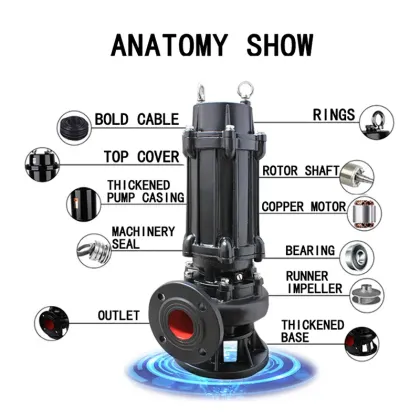 ANATOMY SHOW

BOLD CABLE

TOP COVER

THICKENED PUMP CASING

MACHINERY SEAL

OUTLET

RINGS

ROTOR SHAFT

COPPER MOTOR

BEARING

RUNNER IMPELLER

THICKENED BASE