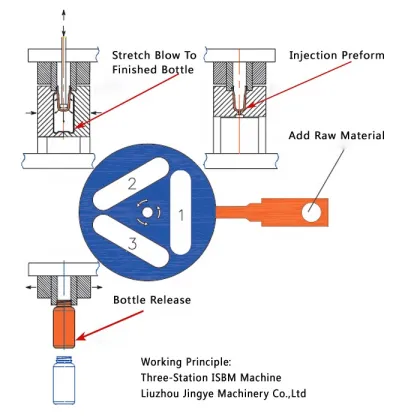 Stretch Blow To Finished Bottle

Injection Preform

Add Raw Material

2

1

3

Bottle Release

Working Principle:
Three-Station ISBM Machine
Liuzhou Jingye Machinery Co.,Ltd