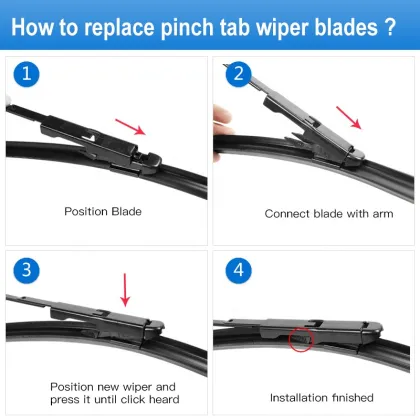 How to replace pinch tab wiper blades ?

1

Position Blade

2

Connect blade with arm

3

Position new wiper and press it until click heard

4

Installation finished