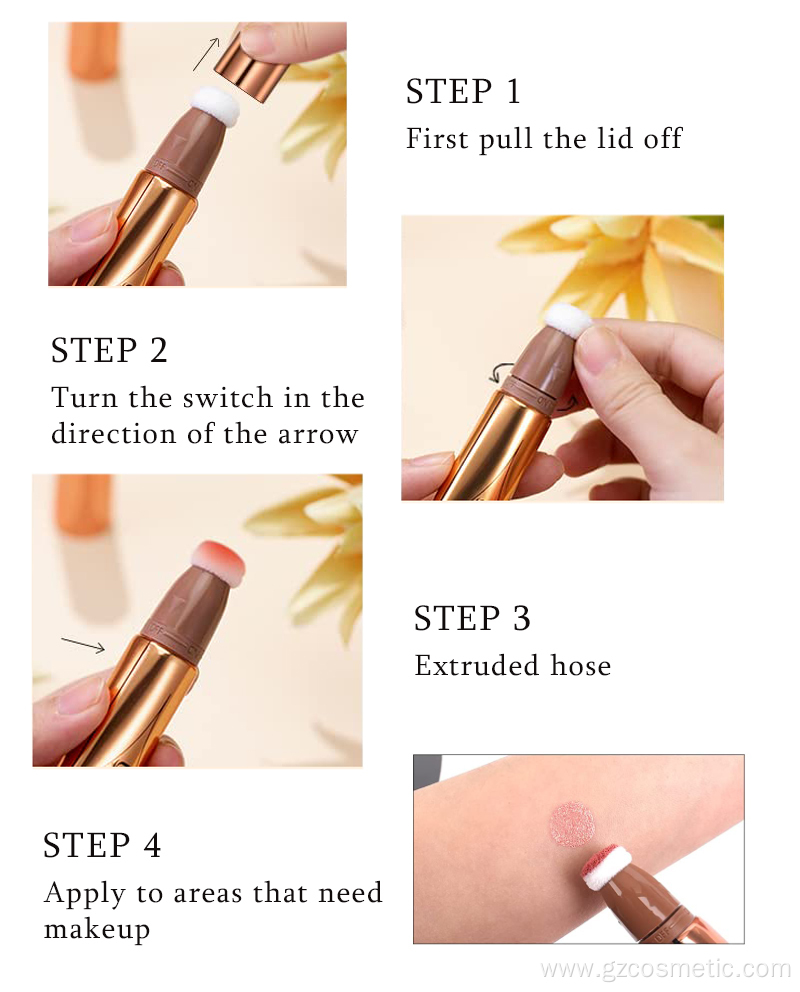 STEP 1
First pull the lid off

STEP 2
Turn the switch in the direction of the arrow

STEP 3
Extruded hose

STEP 4
Apply to areas that need makeup

www.gzcosmetic.com