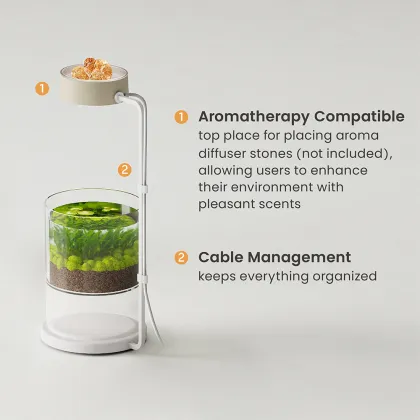 1

2

1 Aromatherapy Compatible
top place for placing aroma diffuser stones (not included), allowing users to enhance their environment with pleasant scents

2 Cable Management
keeps everything organized