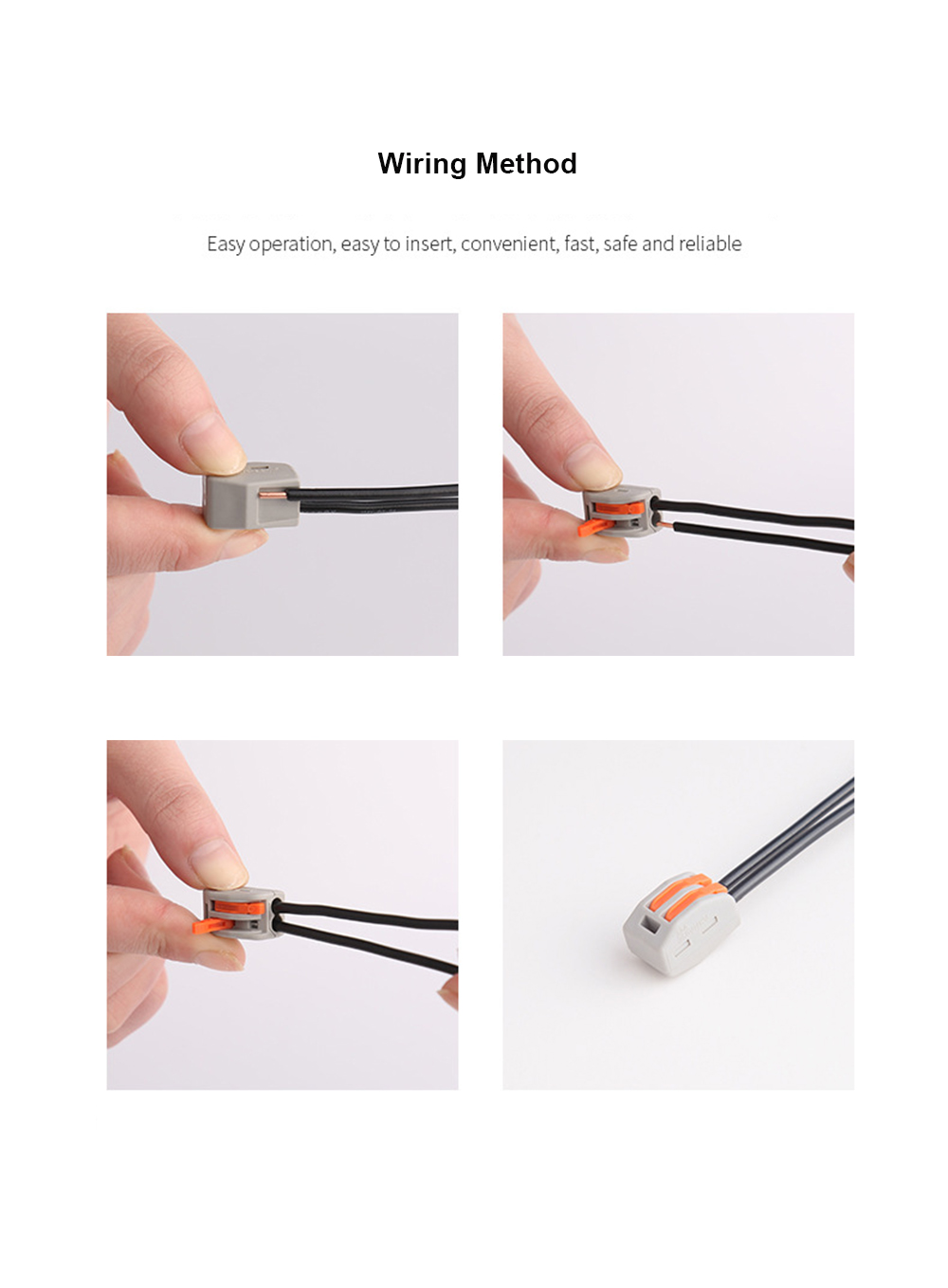 Wiring Method

Easy operation, easy to insert, convenient, fast, safe and reliable