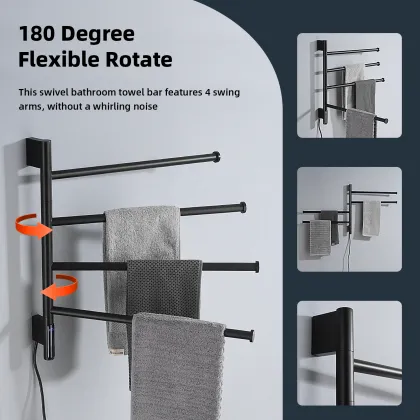 180 Degree
Flexible Rotate

This swivel bathroom towel bar features 4 swing arms, without a whirling noise