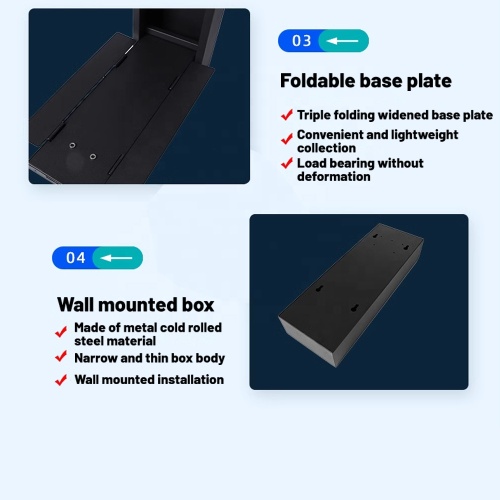 03

Foldable base plate

Triple folding widened base plate

Convenient and lightweight collection

Load bearing without deformation

04

Wall mounted box

Made of metal cold rolled steel material

Narrow and thin box body

Wall mounted installation