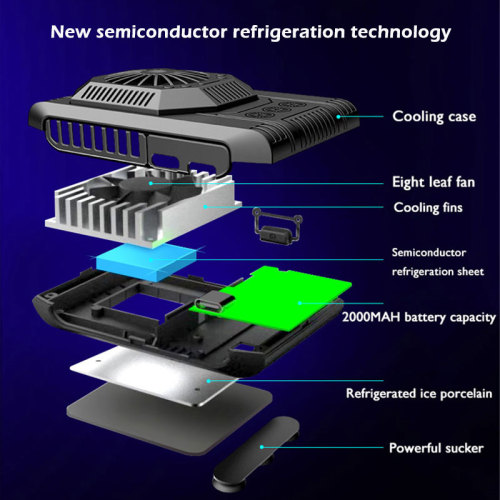 New semiconductor refrigeration technology

Cooling case

Eight leaf fan

Cooling fins

Semiconductor refrigeration sheet

2000MAH battery capacity

Refrigerated ice porcelain

Powerful sucker