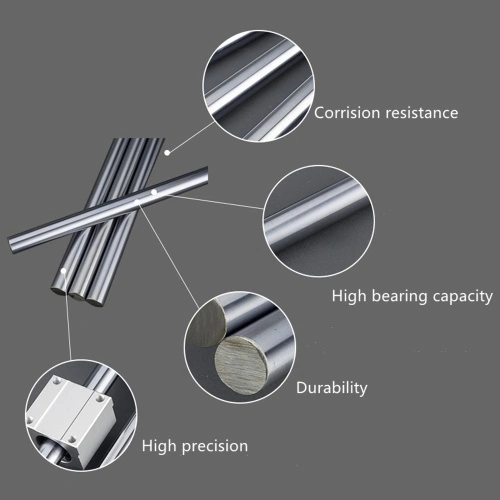 Corrision resistance

High bearing capacity

Durability

High precision