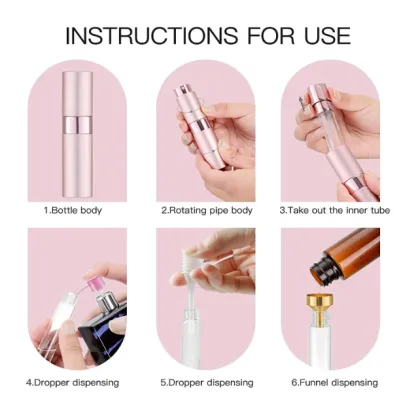 INSTRUCTIONS FOR USE

1.Bottle body

2.Rotating pipe body

3.Take out the inner tube

4.Dropper dispensing

5.Dropper dispensing

6.Funnel dispensing