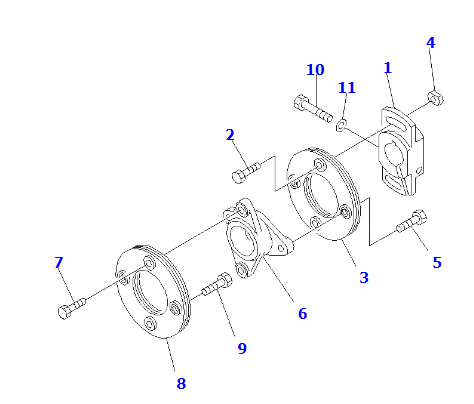 4
10
1
11
2
5
3
7
6
9
8