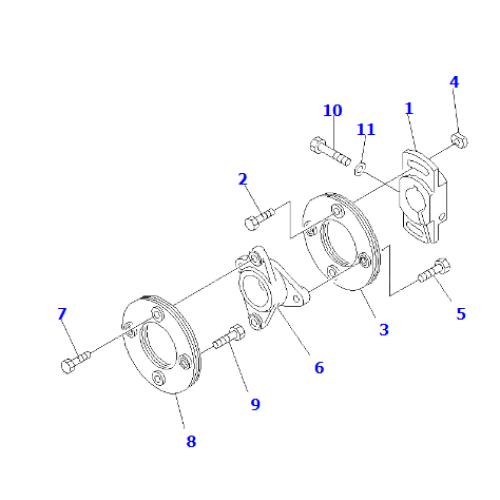 4
10
1
11
2
5
3
7
6
9
8