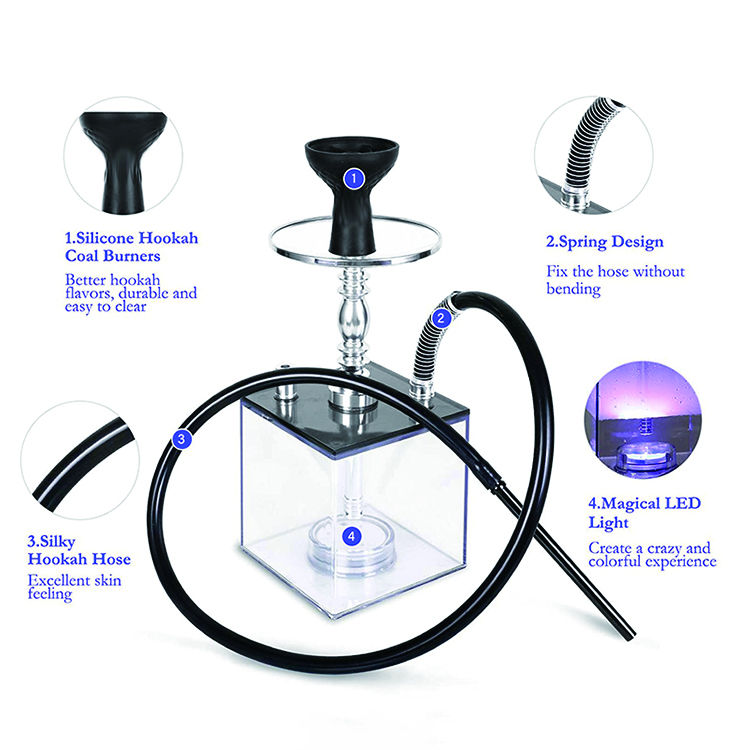 1.Silicone Hookah Coal Burners

Better hookah flavors, durable and easy to clear

1

2.Spring Design

Fix the hose without bending

2

3

3.Silky Hookah Hose

Excellent skin feeling

4

4.Magical LED Light

Create a crazy and colorful experience