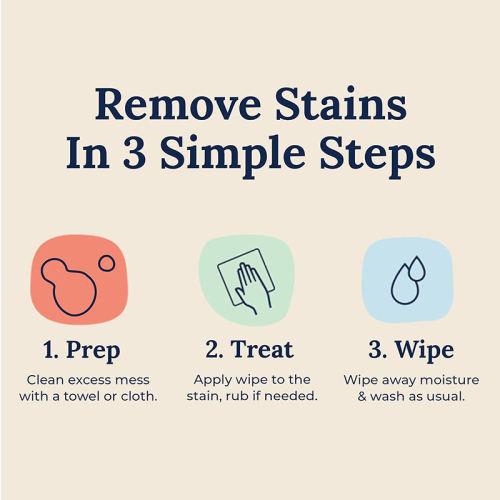 Remove Stains
In 3 Simple Steps

1. Prep
Clean excess mess with a towel or cloth.

2. Treat
Apply wipe to the stain, rub if needed.

3. Wipe
Wipe away moisture & wash as usual.