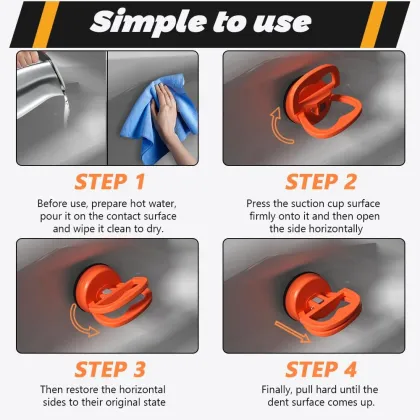 Simple to use

STEP 1

Before use, prepare hot water, pour it on the contact surface and wipe it clean to dry.

STEP 2

Press the suction cup surface firmly onto it and then open the side horizontally

STEP 3

Then restore the horizontal sides to their original state

STEP 4

Finally, pull hard until the dent surface comes up.