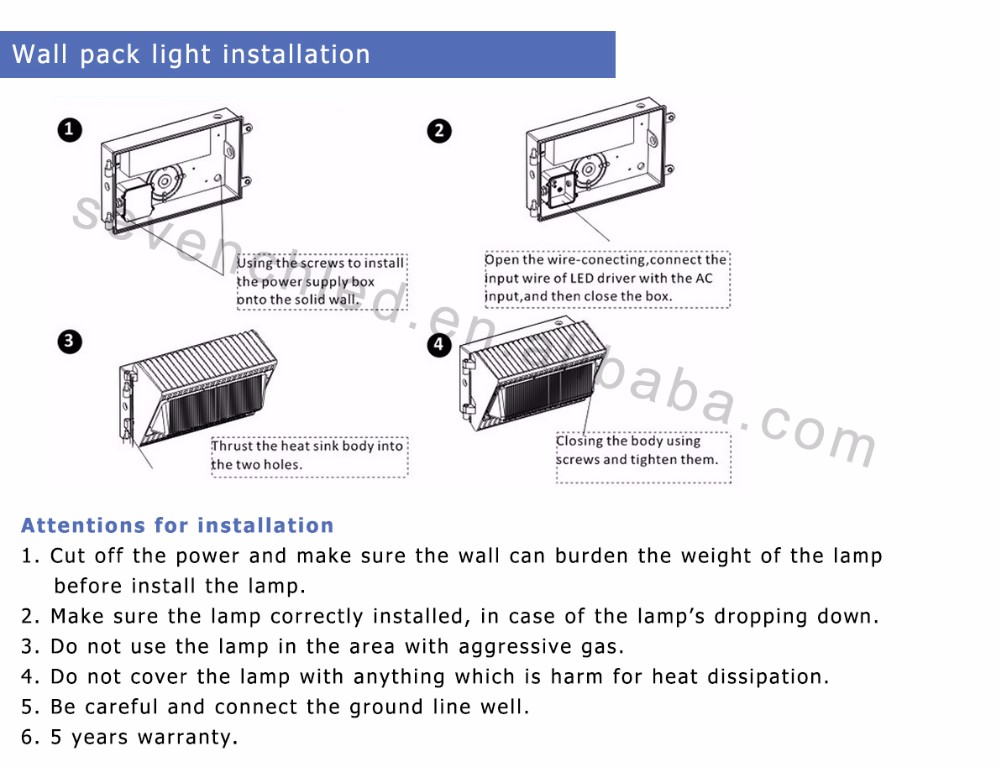 Wall pack light installation

1

Using the screws to install the power supply box onto the solid wall.

2

Open the wire-conecting,connect the input wire of LED driver with the AC input,and then close the box.

3

Thrust the heat sink body into the two holes.

4

Closing the body using screws and tighten them.

sevenstled.en.alibaba.com

Attentions for installation

1. Cut off the power and make sure the wall can burden the weight of the lamp before install the lamp.
2. Make sure the lamp correctly installed, in case of the lamp's dropping down.
3. Do not use the lamp in the area with aggressive gas.
4. Do not cover the lamp with anything which is harm for heat dissipation.
5. Be careful and connect the ground line well.
6. 5 years warranty.