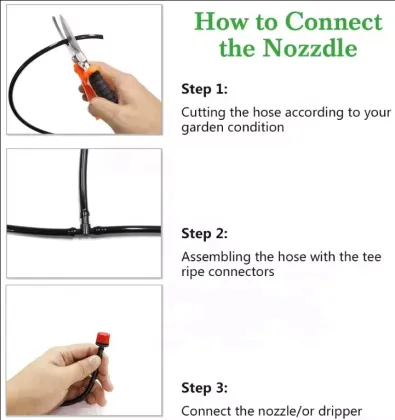 How to Connect the Nozzdle

Step 1:

Cutting the hose according to your garden condition

Step 2:

Assembling the hose with the tee ripe connectors

Step 3:

Connect the nozzle/or dripper