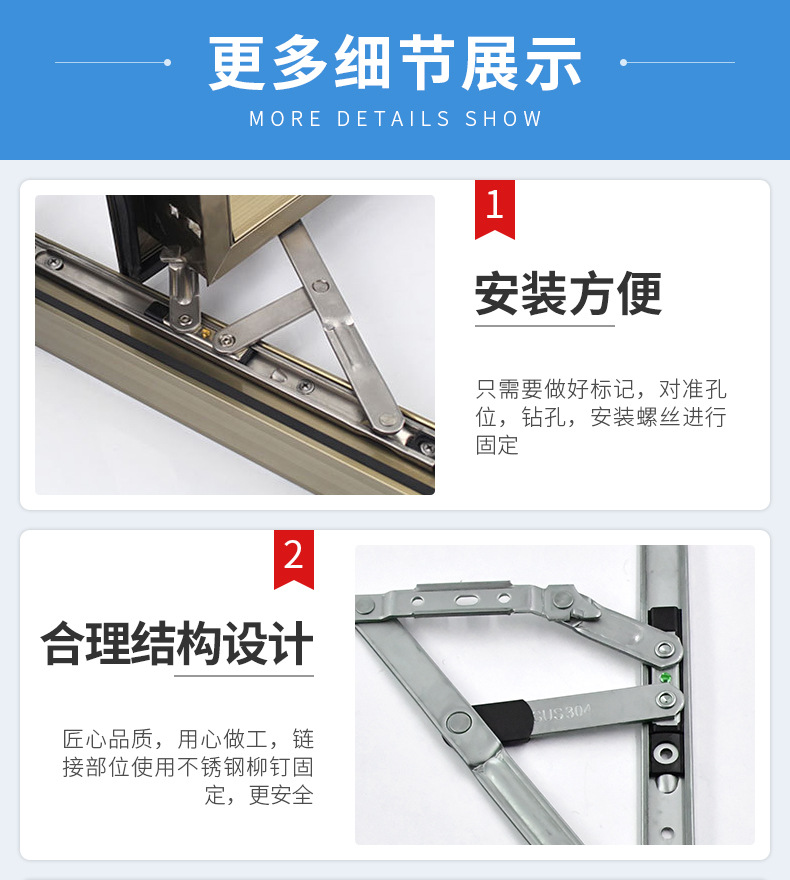 更多细节展示

MORE DETAILS SHOW

1

安装方便

只需要做好标记，对准孔位，钻孔，安装螺丝进行固定

2

合理结构设计

匠心品质，用心做工，链接部位使用不锈钢柳钉固定，更安全

SUS304