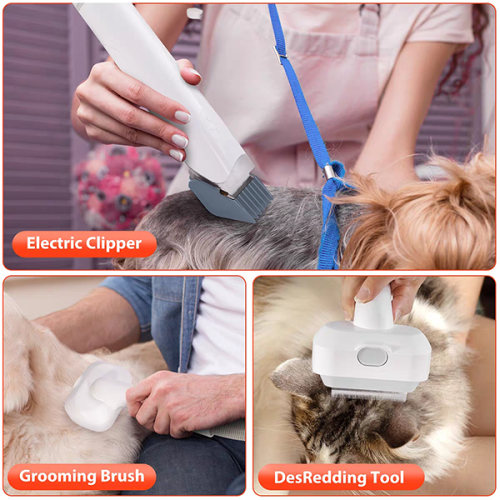 Electric Clipper

Grooming Brush

DesRedding Tool