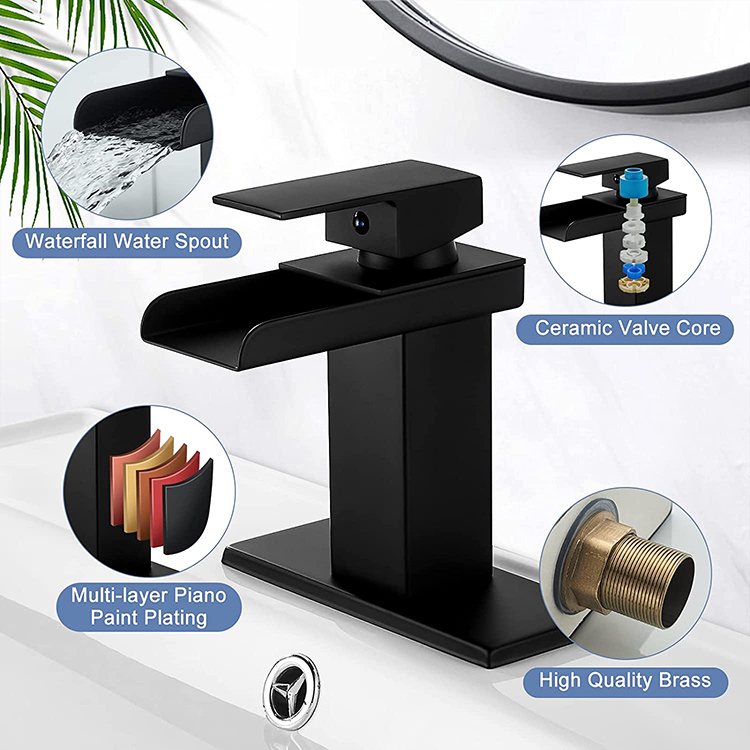 Waterfall Water Spout

Ceramic Valve Core

Multi-layer Piano Paint Plating

High Quality Brass