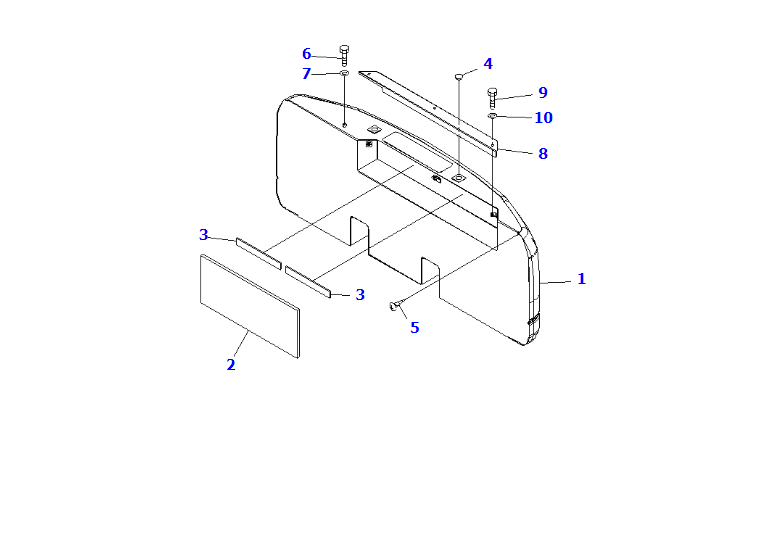 6
7
4
9
10
8
3
3
1
5
2