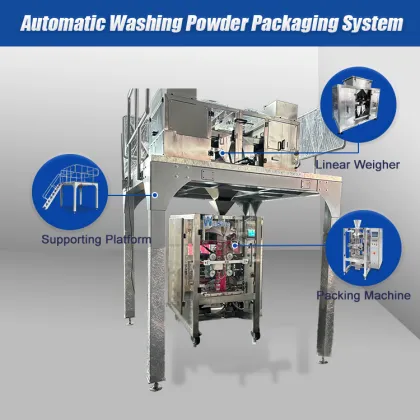 Automatic Washing Powder Packaging System

Linear Weigher

Supporting Platform

Packing Machine