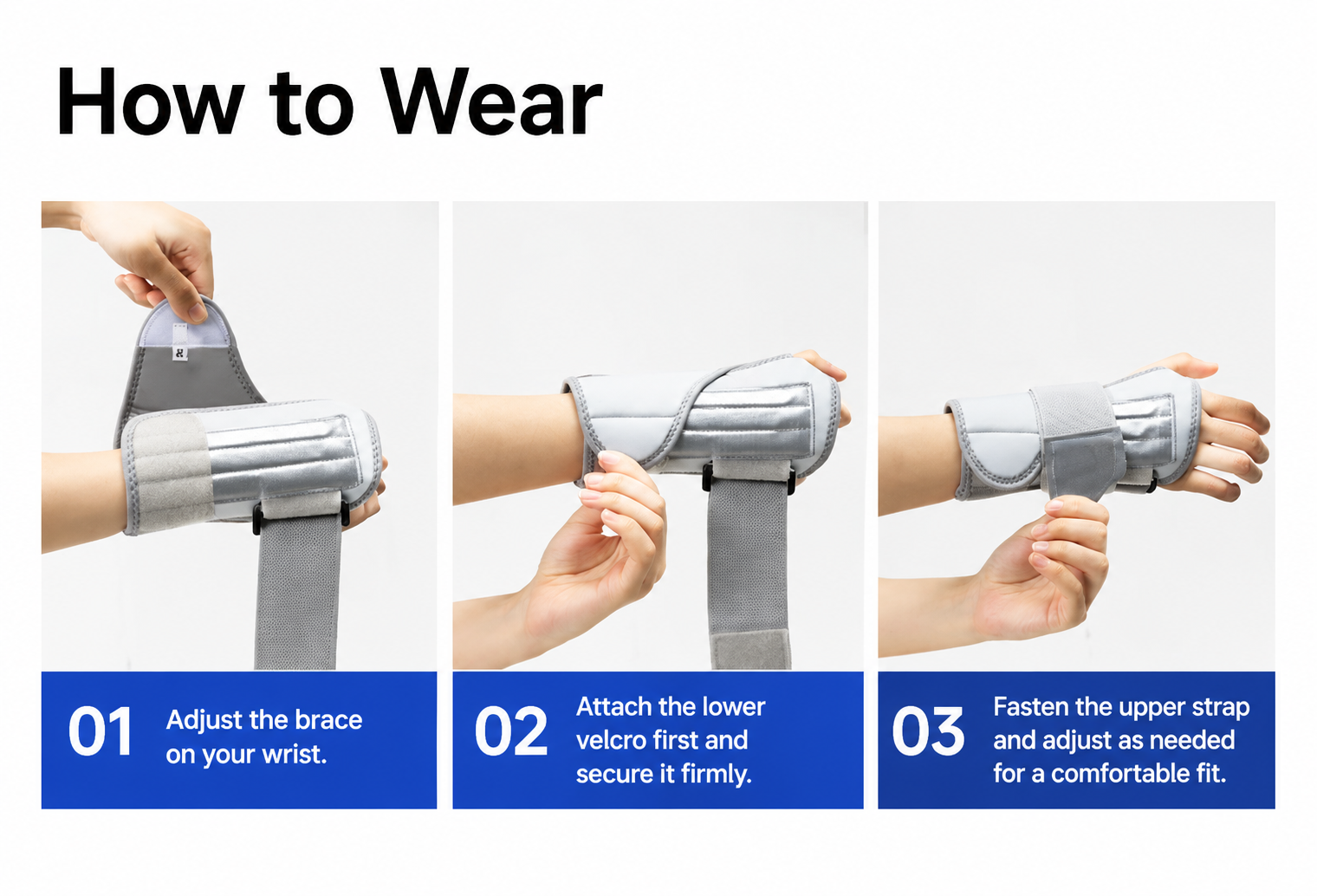 How to Wear

01 Adjust the brace on your wrist.

02 Attach the lower velcro first and secure it firmly.

03 Fasten the upper strap and adjust as needed for a comfortable fit.