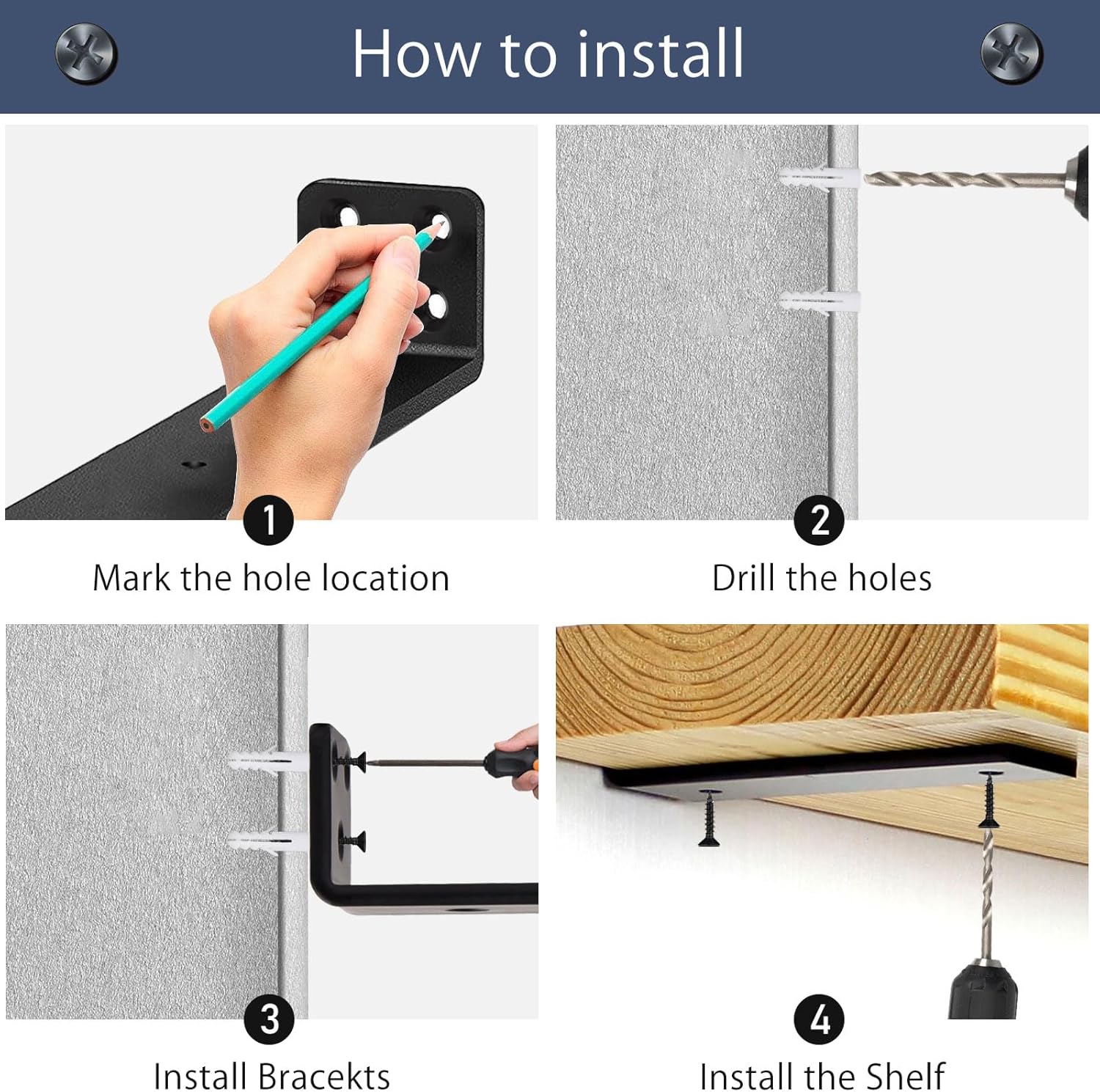 How to install

1
Mark the hole location

2
Drill the holes

3
Install Bracekts

4
Install the Shelf