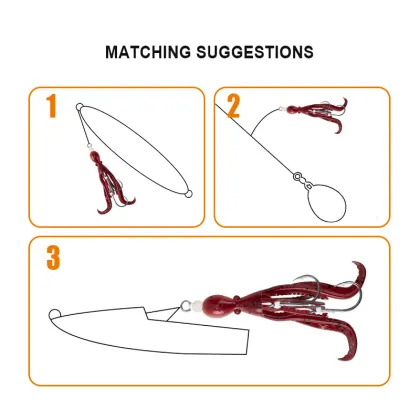 MATCHING SUGGESTIONS

1

2

3