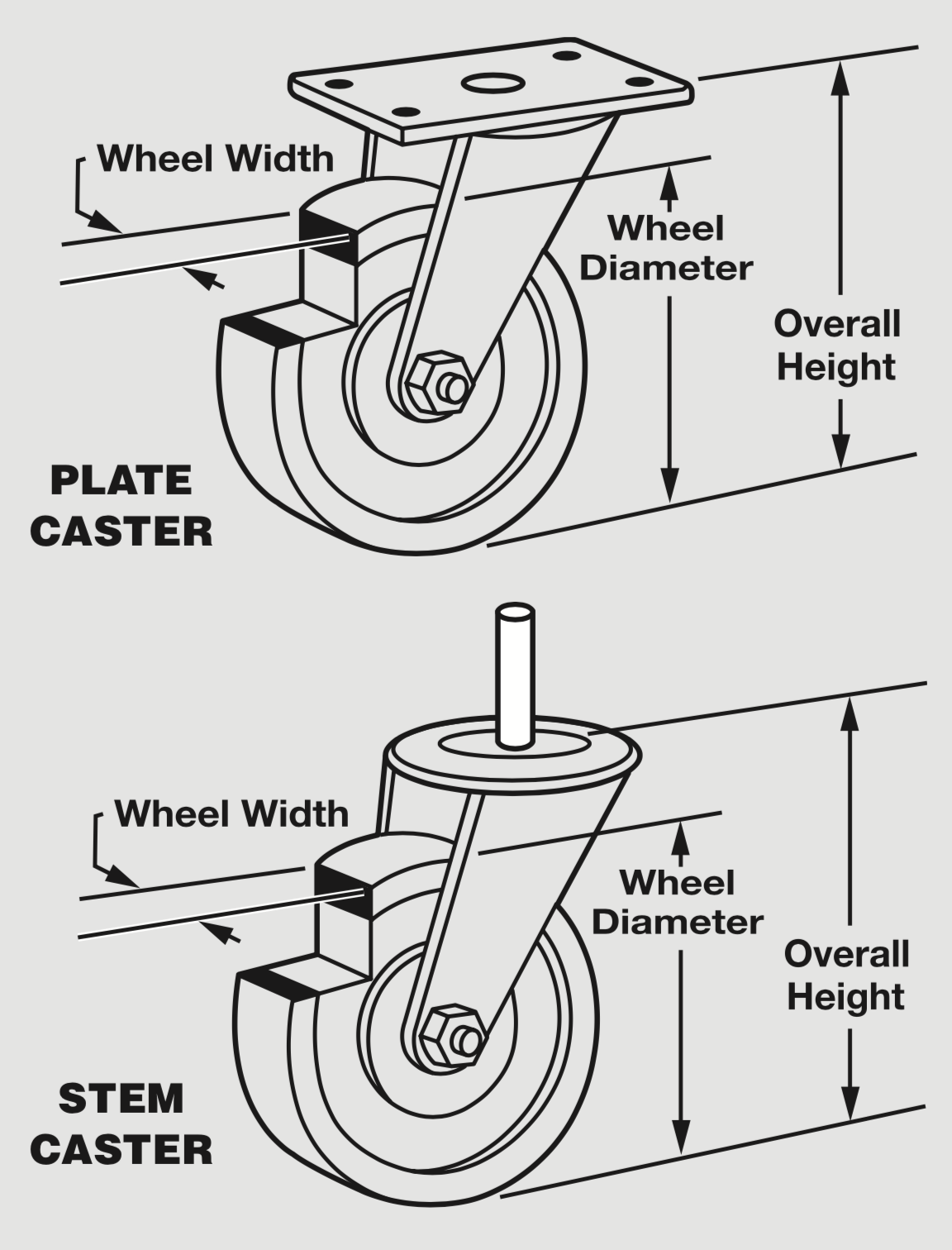 Wheel Width

Wheel Diameter

Overall Height

PLATE CASTER

Wheel Width

Wheel Diameter

Overall Height

STEM CASTER