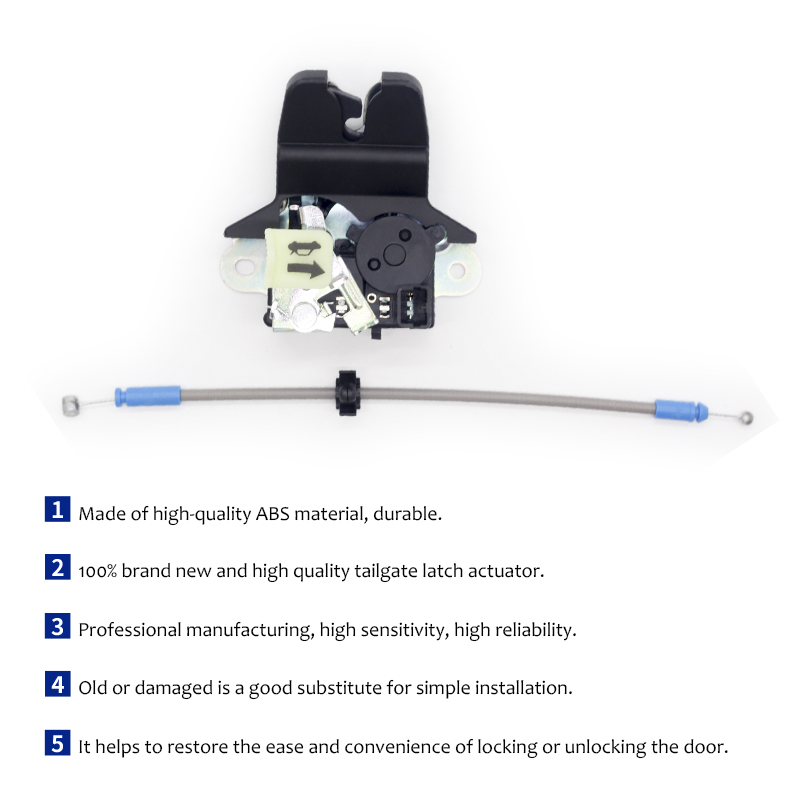 1 Made of high-quality ABS material, durable.

2 100% brand new and high quality tailgate latch actuator.

3 Professional manufacturing, high sensitivity, high reliability.

4 Old or damaged is a good substitute for simple installation.

5 It helps to restore the ease and convenience of locking or unlocking the door.