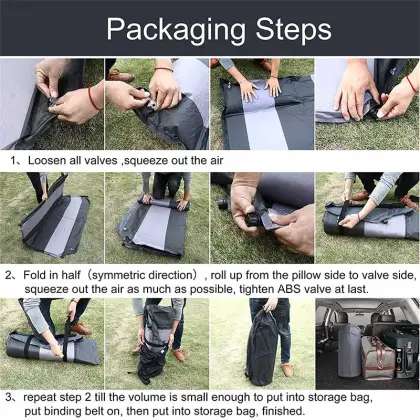 Packaging Steps

1、Loosen all valves ,squeeze out the air

2、Fold in half（symmetric direction）, roll up from the pillow side to valve side, squeeze out the air as much as possible, tighten ABS valve at last.

3、repeat step 2 till the volume is small enough to put into storage bag, put binding belt on, then put into storage bag, finished.