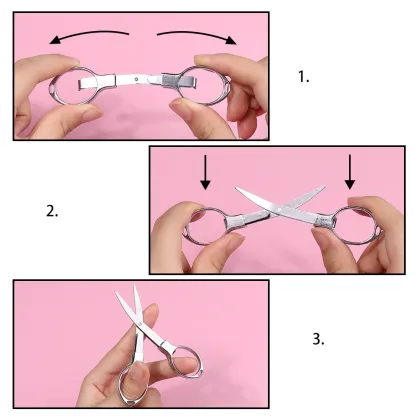 1.

2.

3.