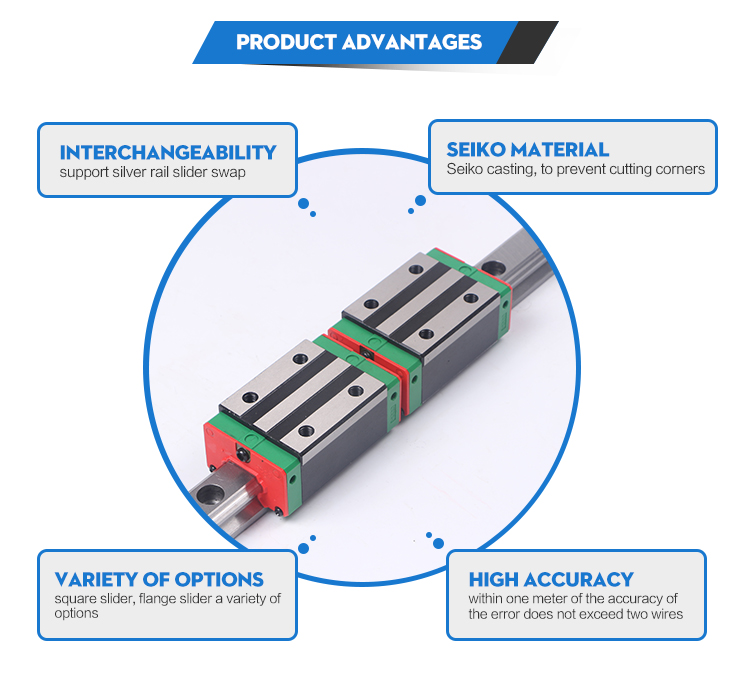 PRODUCT ADVANTAGES

INTERCHANGEABILITY
support silver rail slider swap

SEIKO MATERIAL
Seiko casting, to prevent cutting corners

VARIETY OF OPTIONS
square slider, flange slider a variety of options

HIGH ACCURACY
within one meter of the accuracy of the error does not exceed two wires