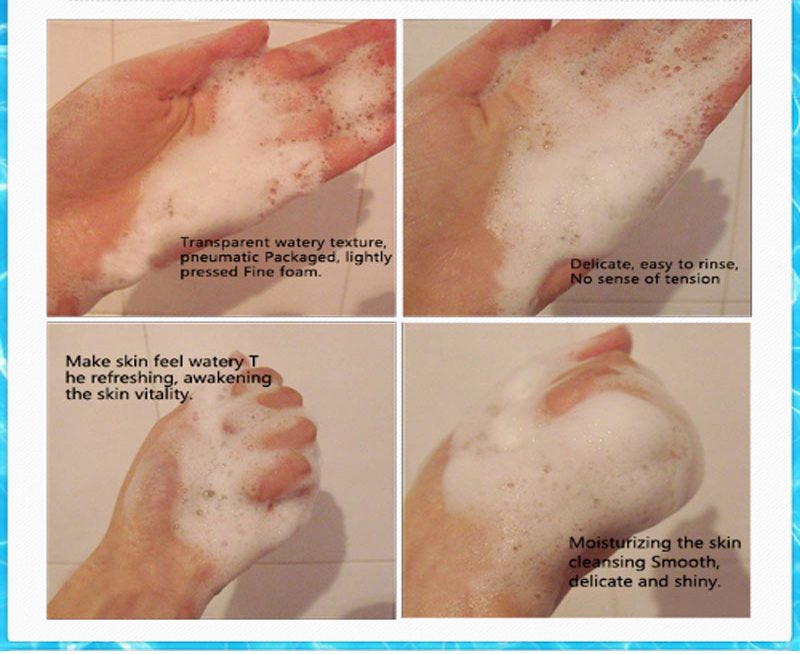 Transparent watery texture, pneumatic Packaged, lightly pressed Fine foam.

Delicate, easy to rinse, No sense of tension

Make skin feel watery T he refreshing, awakening the skin vitality.

Moisturizing the skin cleansing Smooth, delicate and shiny.