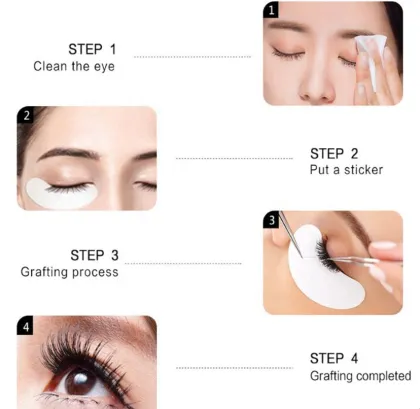 STEP 1
Clean the eye

1

2

STEP 2
Put a sticker

STEP 3
Grafting process

3

4

STEP 4
Grafting completed