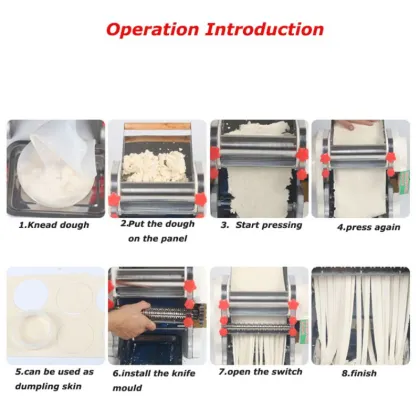 Operation Introduction

1.Knead dough

2.Put the dough on the panel

3. Start pressing

4.press again

5.can be used as dumpling skin

6.install the knife mould

7.open the switch

8.finish