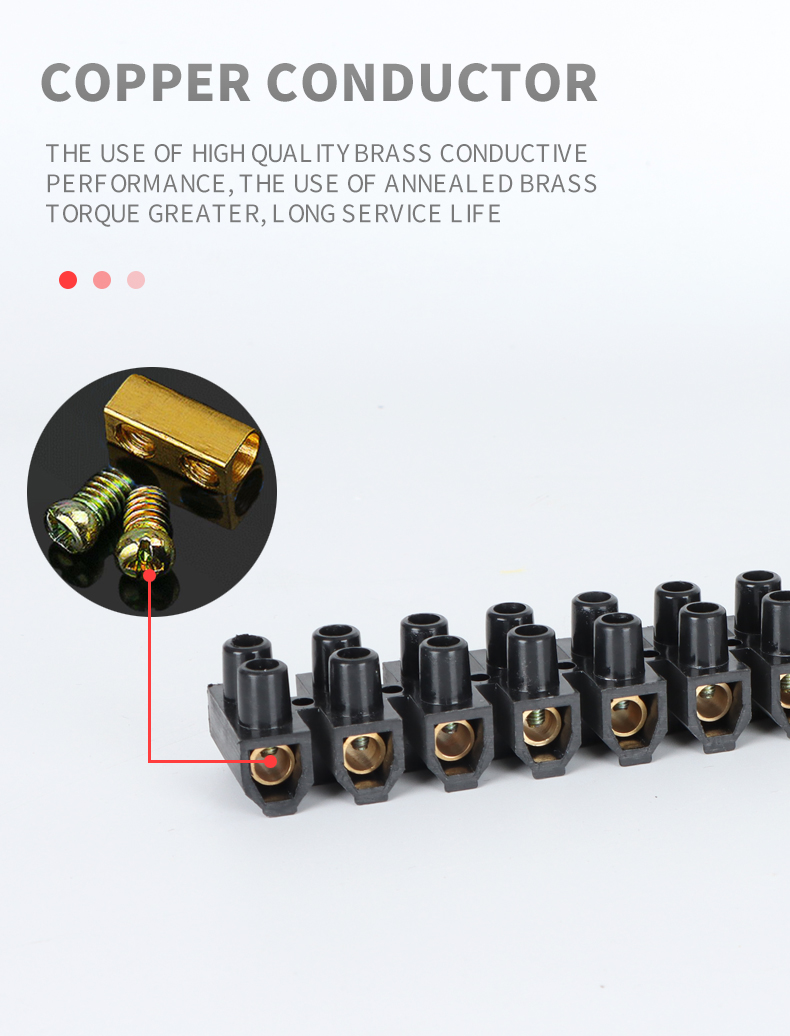 COPPER CONDUCTOR

THE USE OF HIGH QUALITY BRASS CONDUCTIVE PERFORMANCE, THE USE OF ANNEALED BRASS TORQUE GREATER, LONG SERVICE LIFE