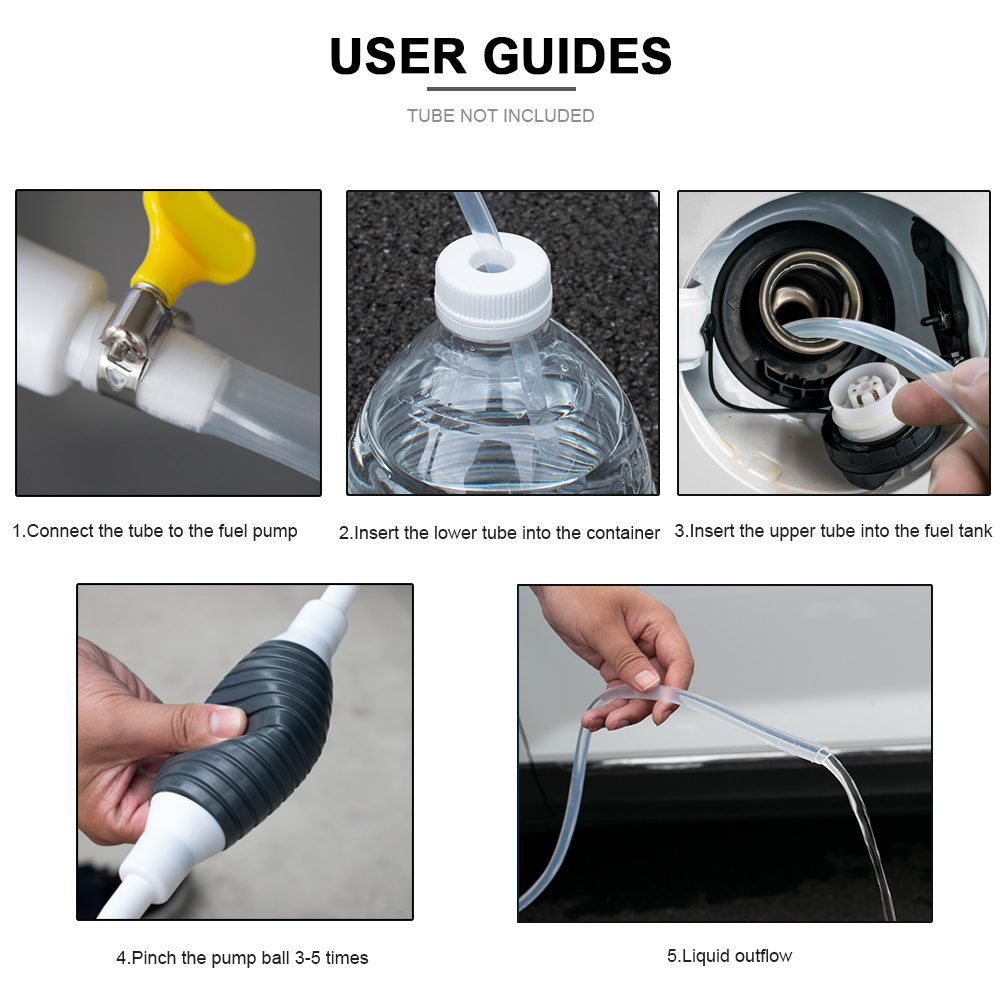 USER GUIDES

TUBE NOT INCLUDED

1.Connect the tube to the fuel pump

2.Insert the lower tube into the container

3.Insert the upper tube into the fuel tank

4.Pinch the pump ball 3-5 times

5.Liquid outflow