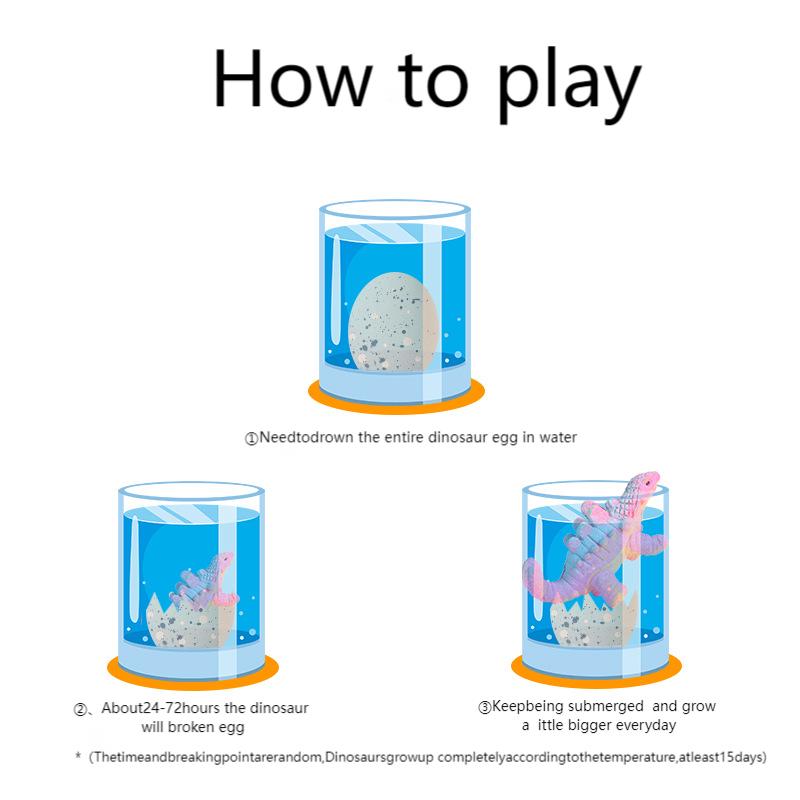 How to play

①Needtodrown the entire dinosaur egg in water

②、About24-72hours the dinosaur will broken egg

③Keepbeing submerged and grow a ittle bigger everyday

* (Thetimeandbreakingpointarerandom,Dinosaursgrowup completelyaccordingtothetemperature,atleast15days)