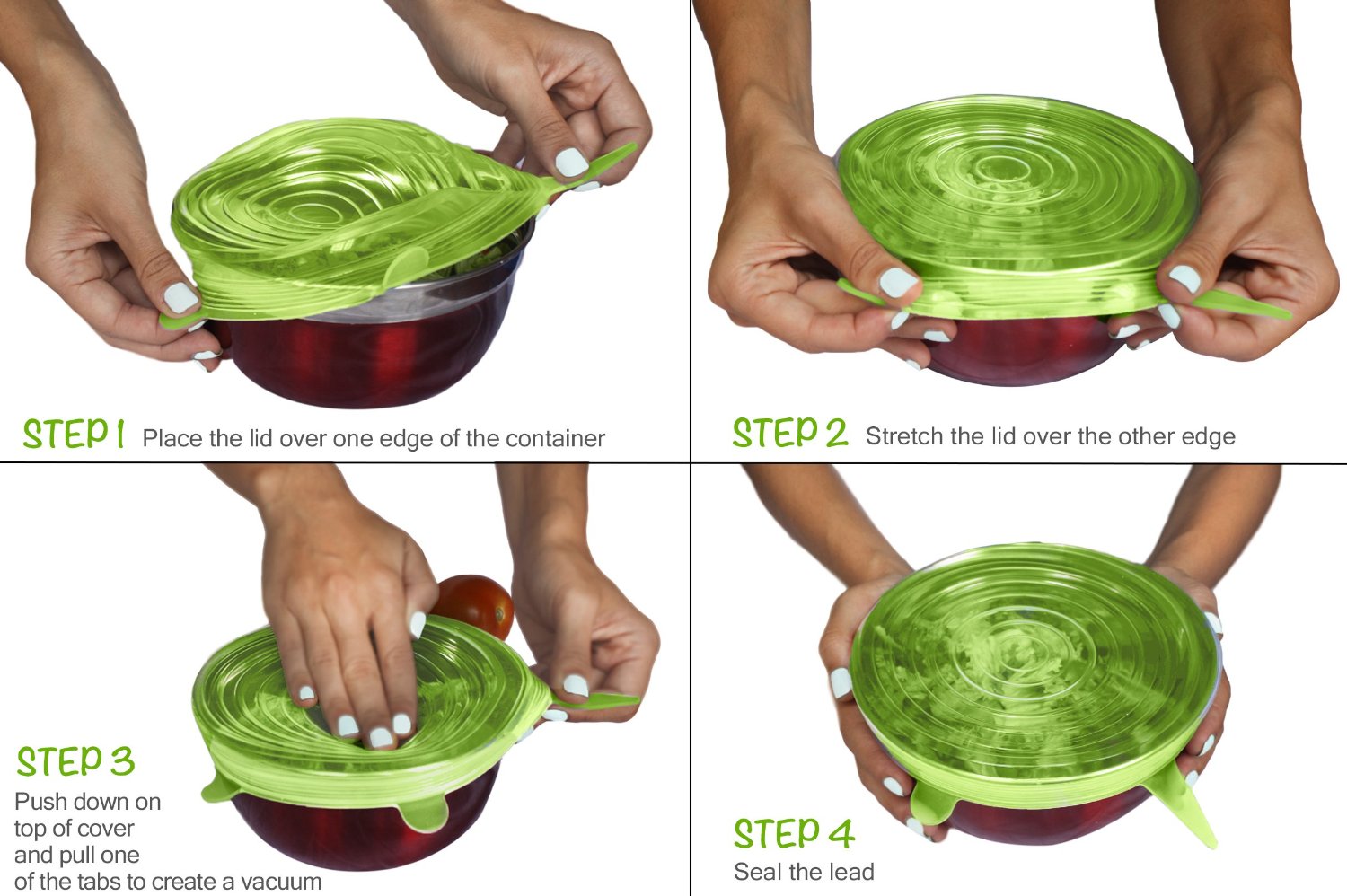 STEP 1 Place the lid over one edge of the container

STEP 2 Stretch the lid over the other edge

STEP 3
Push down on top of cover and pull one of the tabs to create a vacuum

STEP 4
Seal the lead