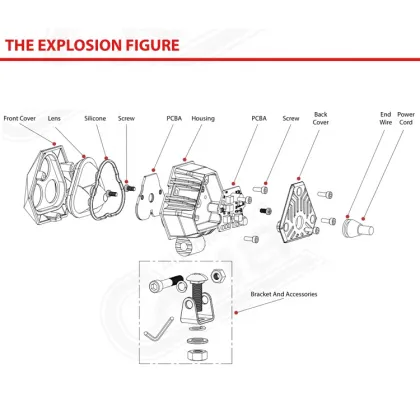 THE EXPLOSION FIGURE

Front Cover

Lens

Silicone

Screw

PCBA

Housing

PCBA

Screw

Back Cover

End Wire

Power Cord

Bracket And Accessories