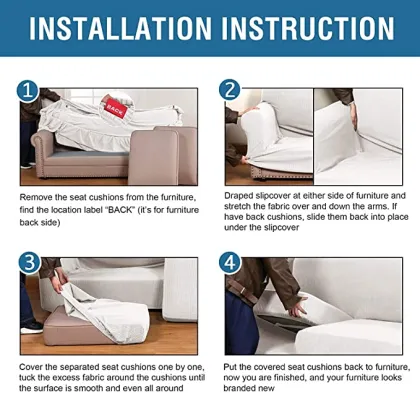 INSTALLATION INSTRUCTION

1

BACK

Remove the seat cushions from the furniture, find the location label "BACK" (it's for furniture back side)

2

Draped slipcover at either side of furniture and stretch the fabric over and down the arms. If have back cushions, slide them back into place under the slipcover

3

Cover the separated seat cushions one by one, tuck the excess fabric around the cushions until the surface is smooth and even all around

4

Put the covered seat cushions back to furniture, now you are finished, and your furniture looks branded new