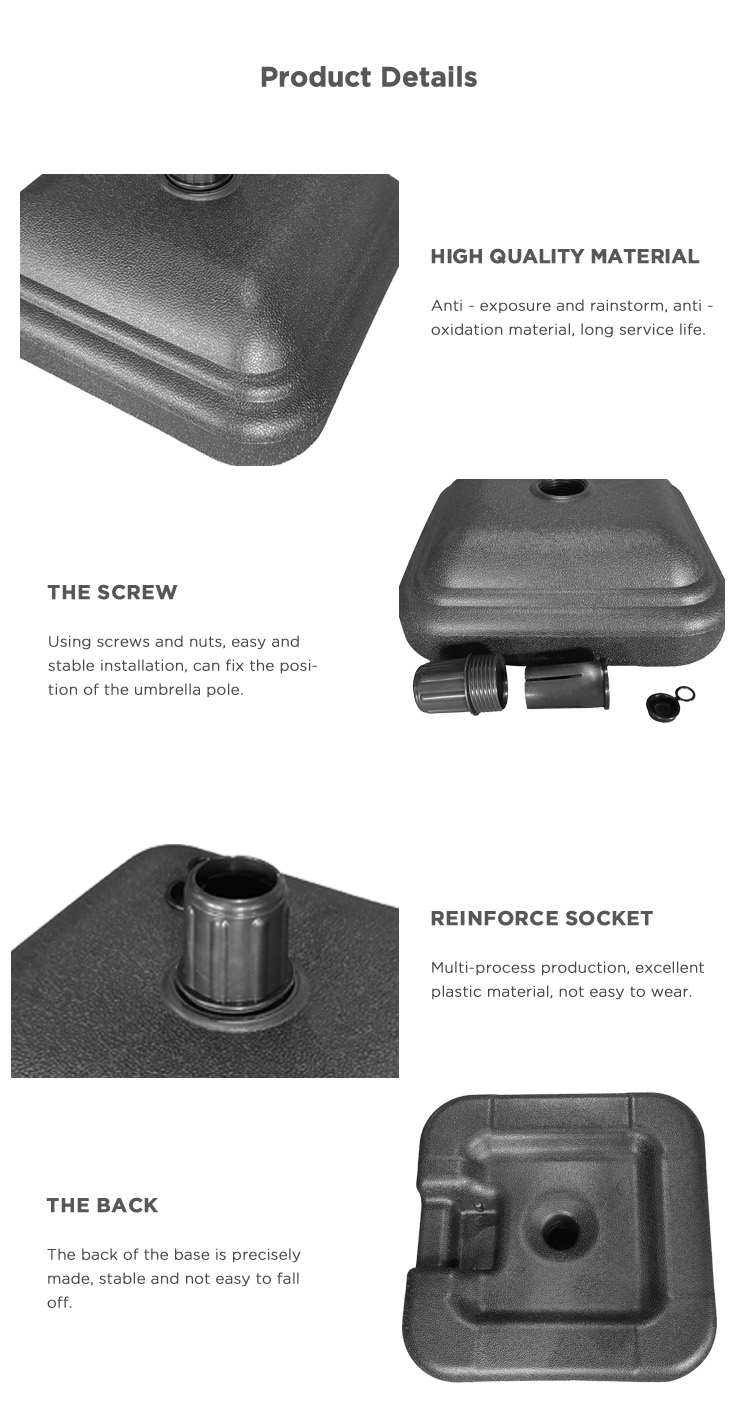 Product Details

HIGH QUALITY MATERIAL

Anti - exposure and rainstorm, anti - oxidation material, long service life.

THE SCREW

Using screws and nuts, easy and stable installation, can fix the position of the umbrella pole.

REINFORCE SOCKET

Multi-process production, excellent plastic material, not easy to wear.

THE BACK

The back of the base is precisely made, stable and not easy to fall off.