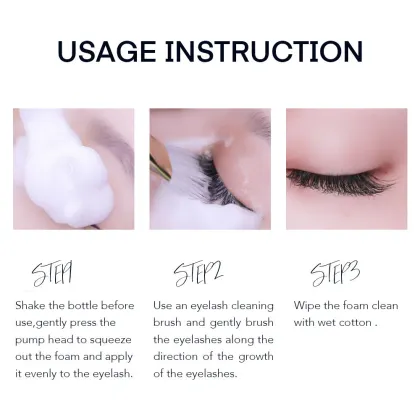 USAGE INSTRUCTION

STEP1

Shake the bottle before use,gently press the pump head to squeeze out the foam and apply it evenly to the eyelash.

STEP2

Use an eyelash cleaning brush and gently brush the eyelashes along the direction of the growth of the eyelashes.

STEP3

Wipe the foam clean with wet cotton .