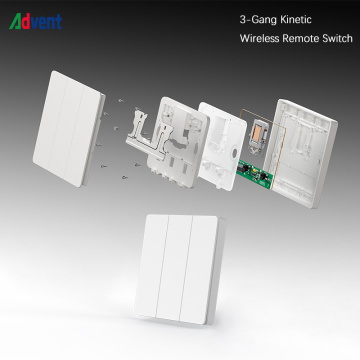 Advent

3-Gang Kinetic
Wireless Remote Switch