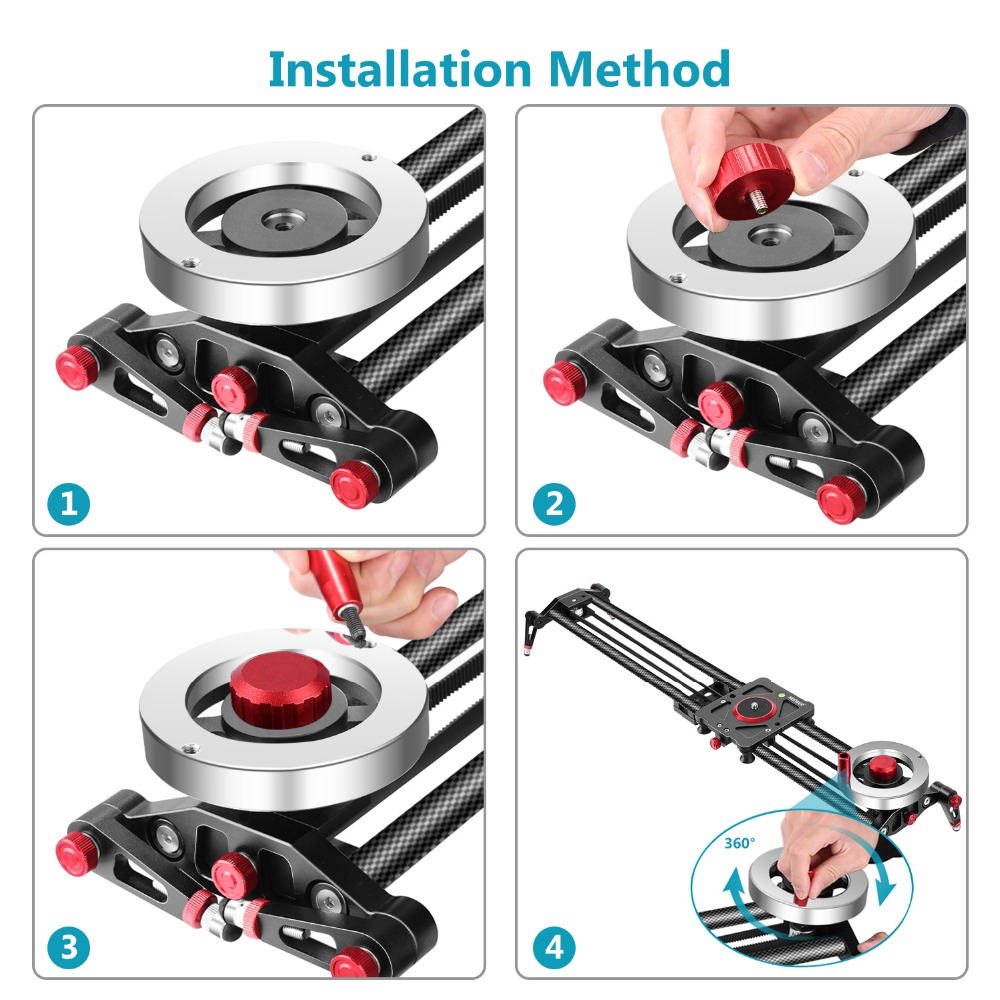 Installation Method

1

2

3

360°

4