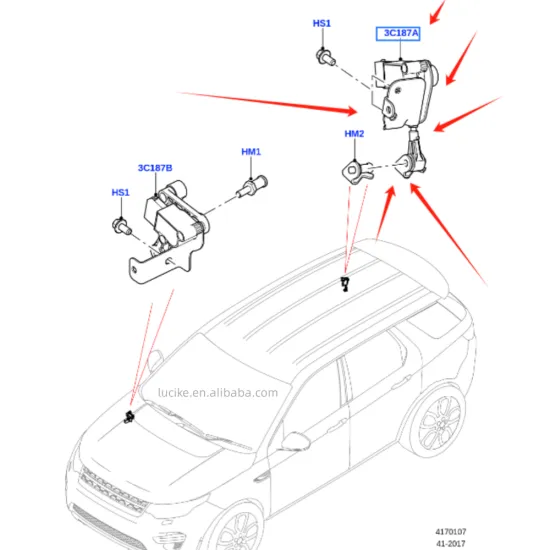 HS1
3C187A
HM2
HM1
3C187B
HS1
lucike.en.alibaba.com
4170107
41-2017