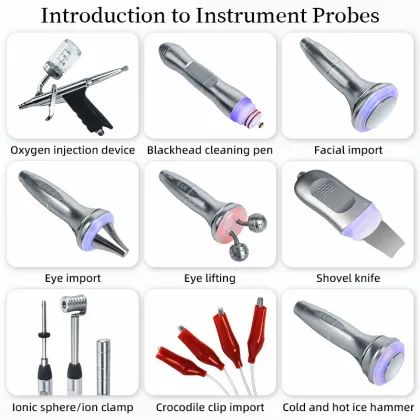 Introduction to Instrument Probes

Oxygen injection device

Blackhead cleaning pen

Facial import

Eye import

Eye lifting

Shovel knife

Ionic sphere/ion clamp

Crocodile clip import

Cold and hot ice hammer